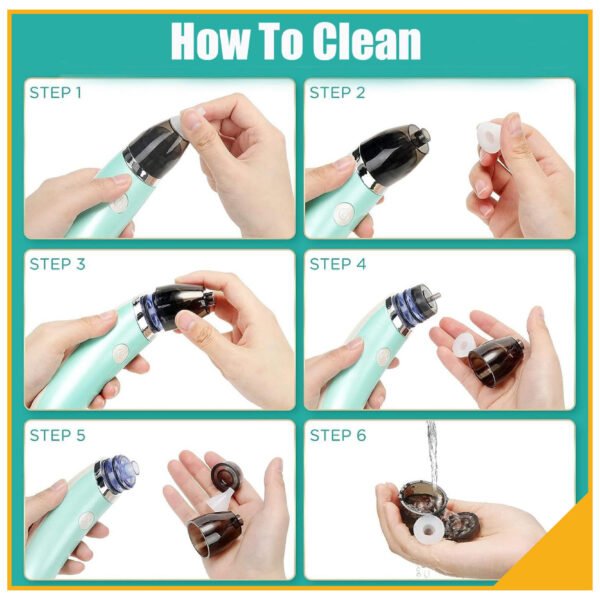 How To Clean

STEP 1

STEP 2

STEP 3

STEP 4

STEP 5

STEP 6